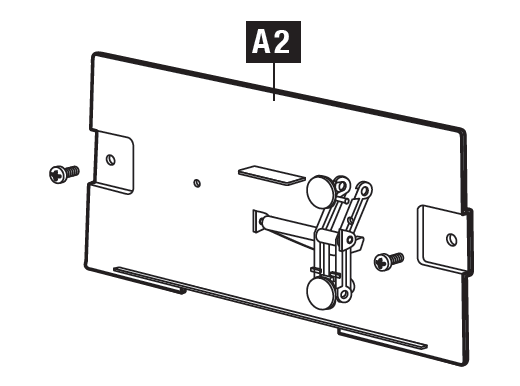 A2